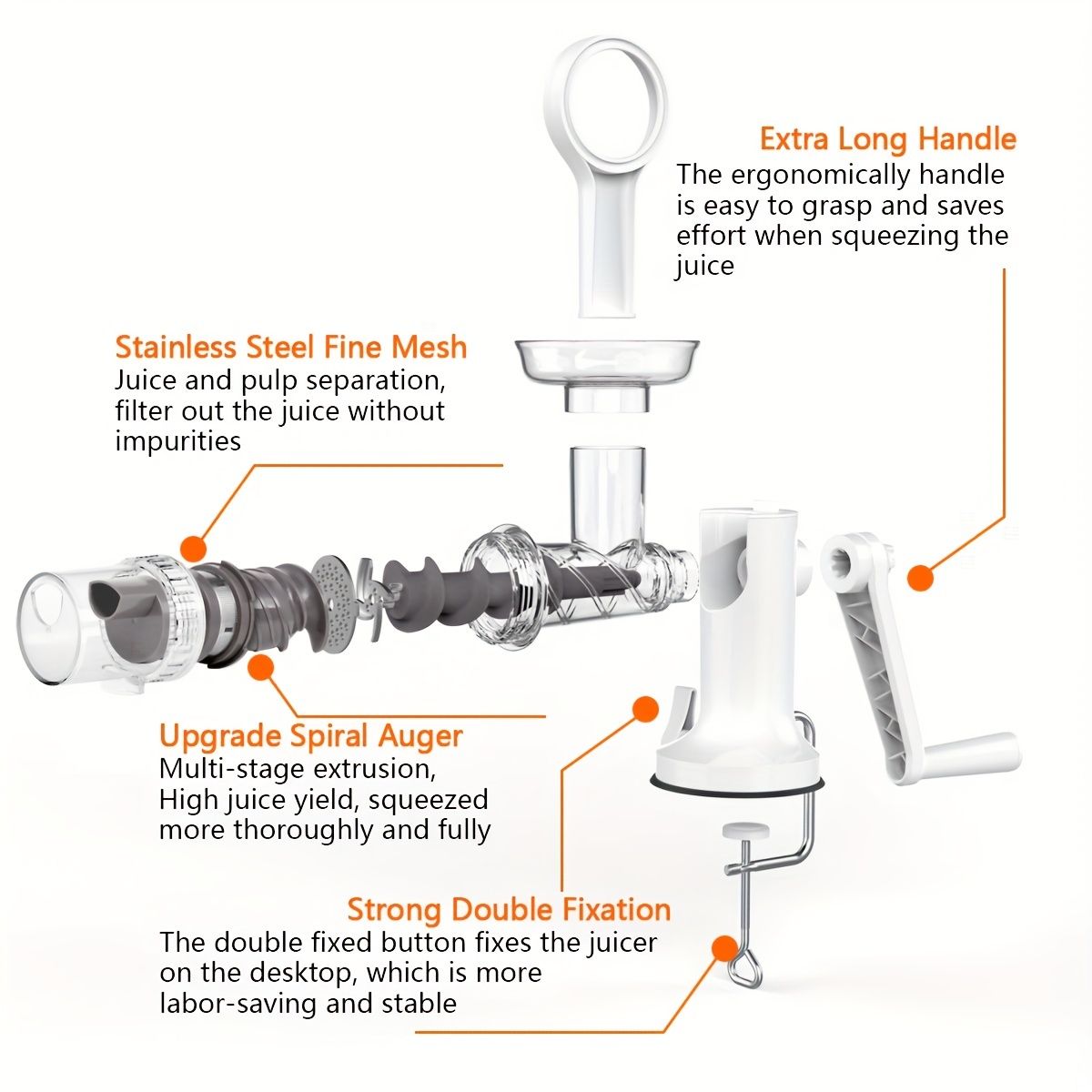 Extra Long Handle
The ergonomically handle is easy to grasp and saves effort when squeezing the juice

Stainless Steel Fine Mesh
Juice and pulp separation, filter out the juice without impurities

Upgrade Spiral Auger
Multi-stage extrusion, High juice yield, squeezed more thoroughly and fully

Strong Double Fixation
The double fixed button fixes the juicer on the desktop, which is more labor-saving and stable